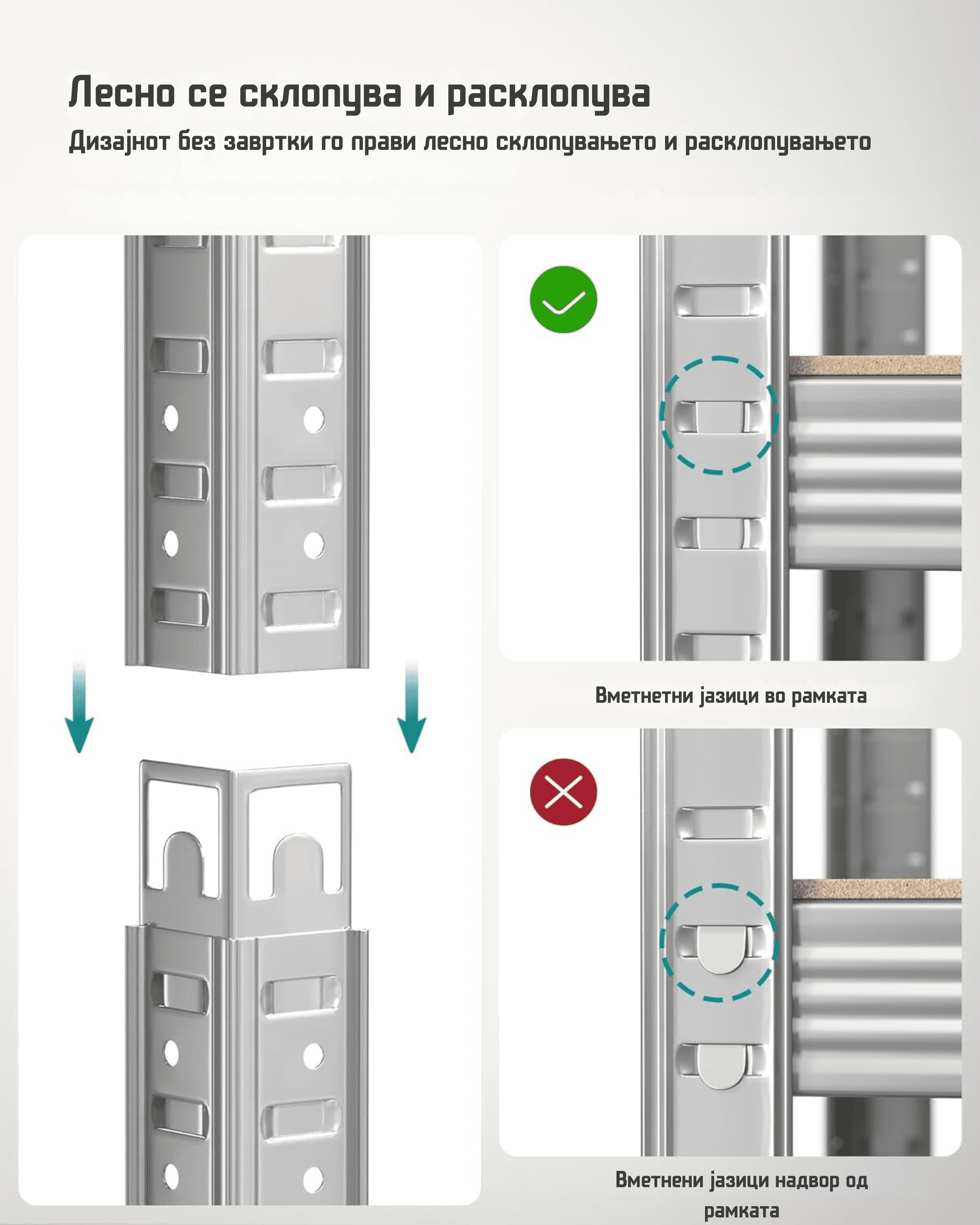 Лесно се склопува и расклопува

Дизајнот без завртки го прави лесно склопувањето и расклопувањето

Вметнетни јазици во рамката

Вметнени јазици надвор од рамката