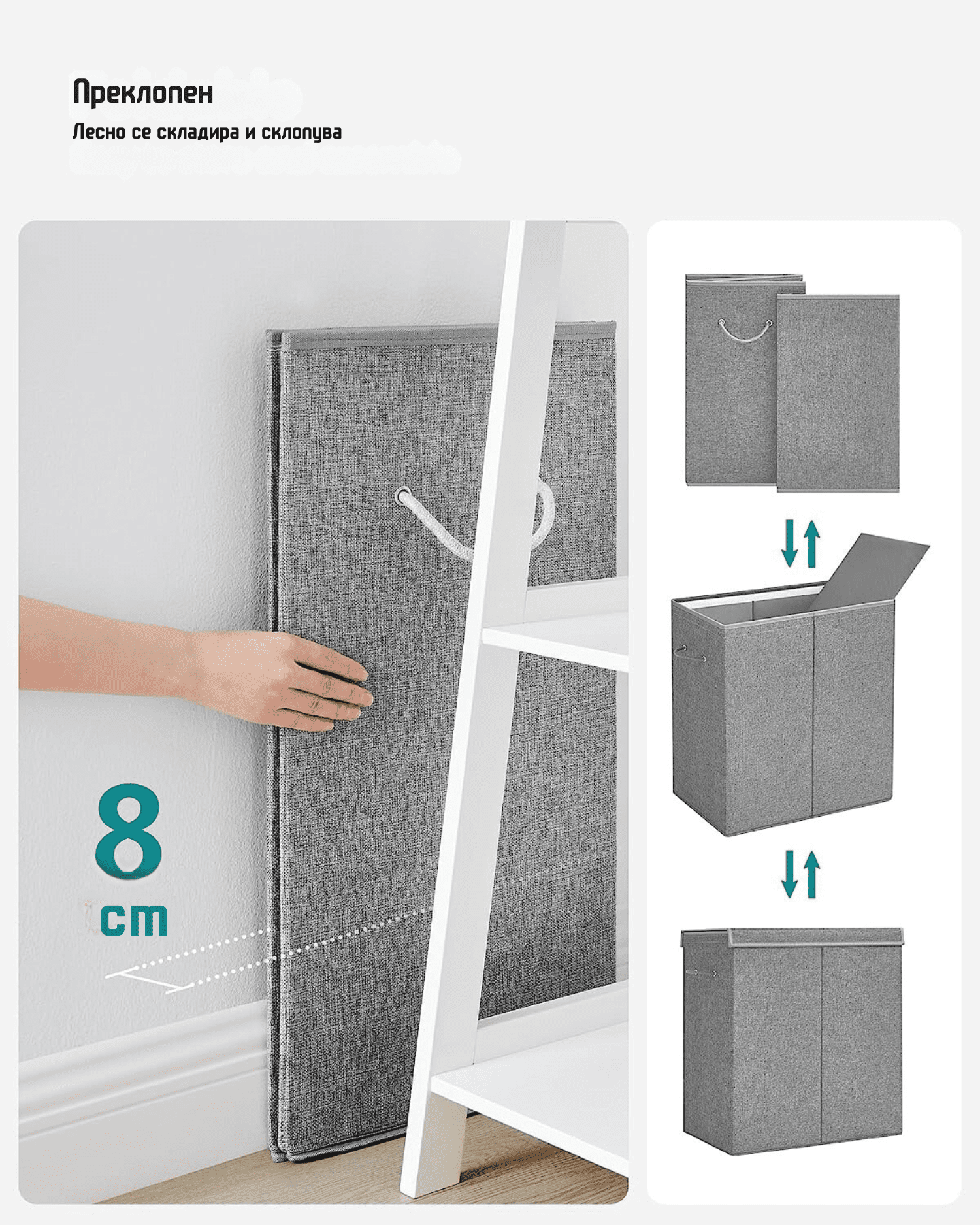 Преклопен

Лесно се складира и склопува

8

cm